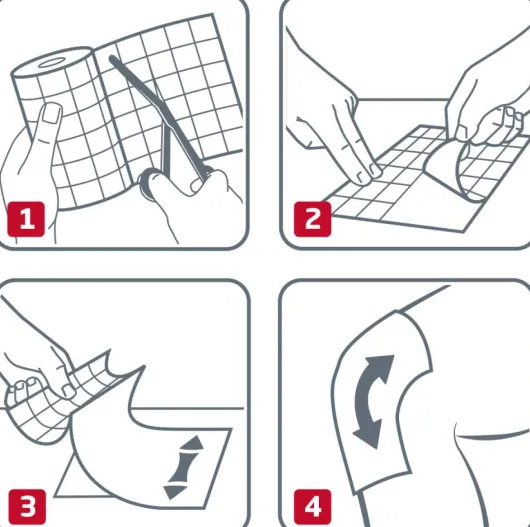 1

2

3

4